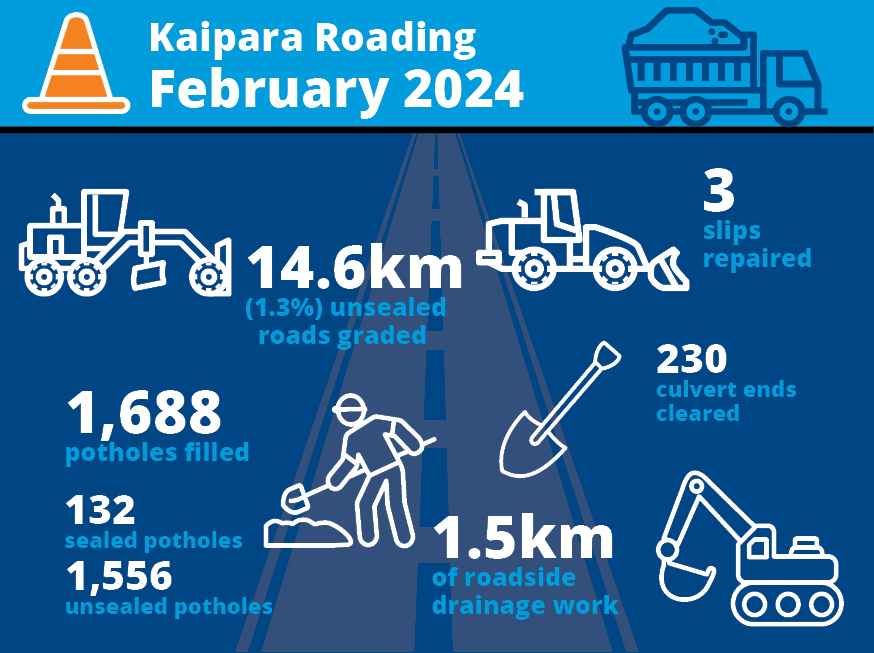 Kaipara Roading
February 2024

14.6km
(1.3%) unsealed roads graded

3
slips repaired

230
culvert ends cleared

1,688
potholes filled

132
sealed potholes

1,556
unsealed potholes

1.5km
of roadside drainage work